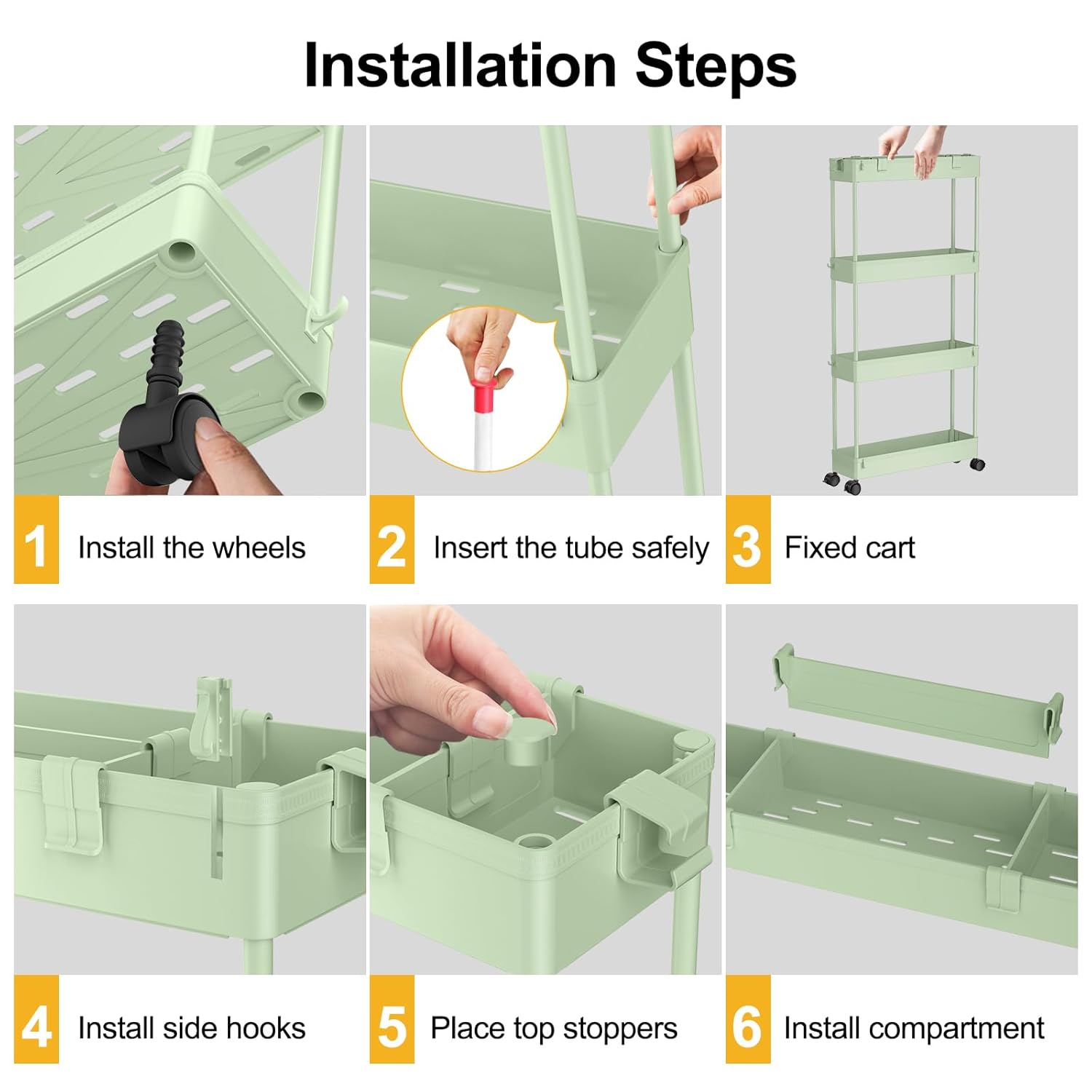 Installation Steps

1 Install the wheels

2 Insert the tube safely

3 Fixed cart

4 Install side hooks

5 Place top stoppers

6 Install compartment