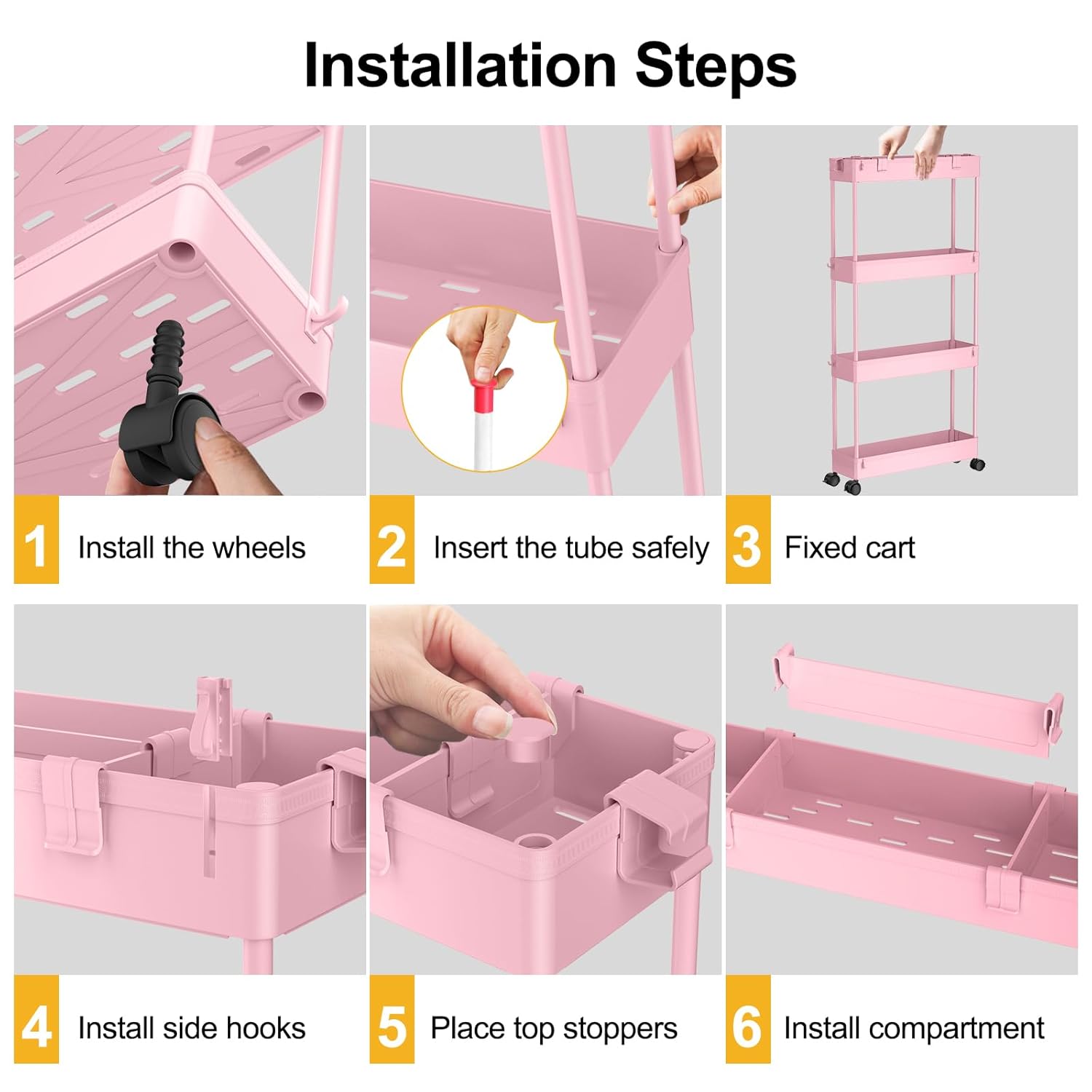 Installation Steps

1 Install the wheels

2 Insert the tube safely

3 Fixed cart

4 Install side hooks

5 Place top stoppers

6 Install compartment